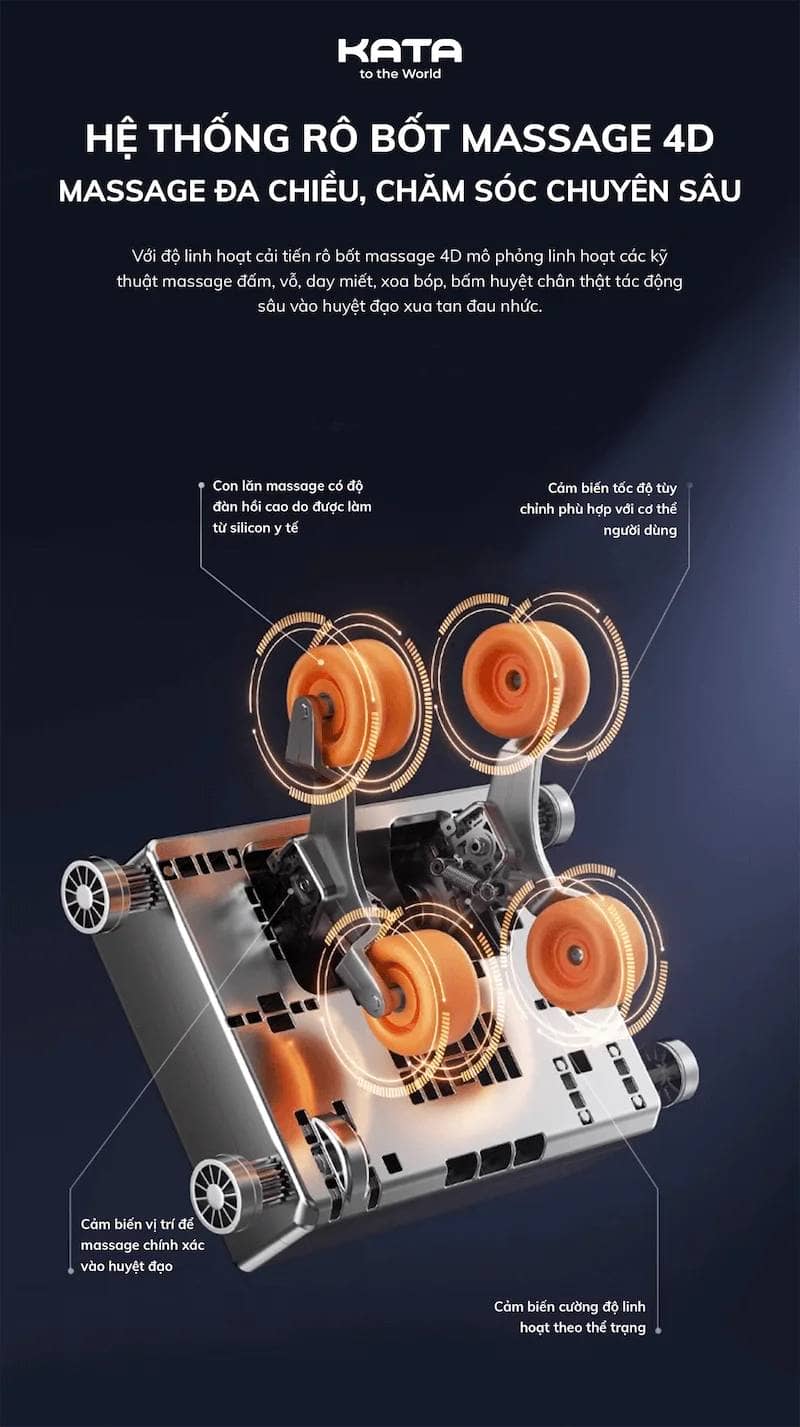 KATA
to the World

HỆ THỐNG RÔ BỐT MASSAGE 4D
MASSAGE ĐA CHIỀU, CHĂM SÓC CHUYÊN SÂU

Với độ linh hoạt cải tiến rô bốt massage 4D mô phỏng linh hoạt các kỹ thuật massage đấm, vỗ, day miết, xoa bóp, bấm huyệt chân thật tác động sâu vào huyệt đạo xua tan đau nhức.

Con lăn massage có độ đàn hồi cao do được làm từ silicon y tế

Cảm biến tốc độ tùy chỉnh phù hợp với cơ thể người dùng

Cảm biến vị trí để massage chính xác vào huyệt đạo

Cảm biến cường độ linh hoạt theo thể trạng